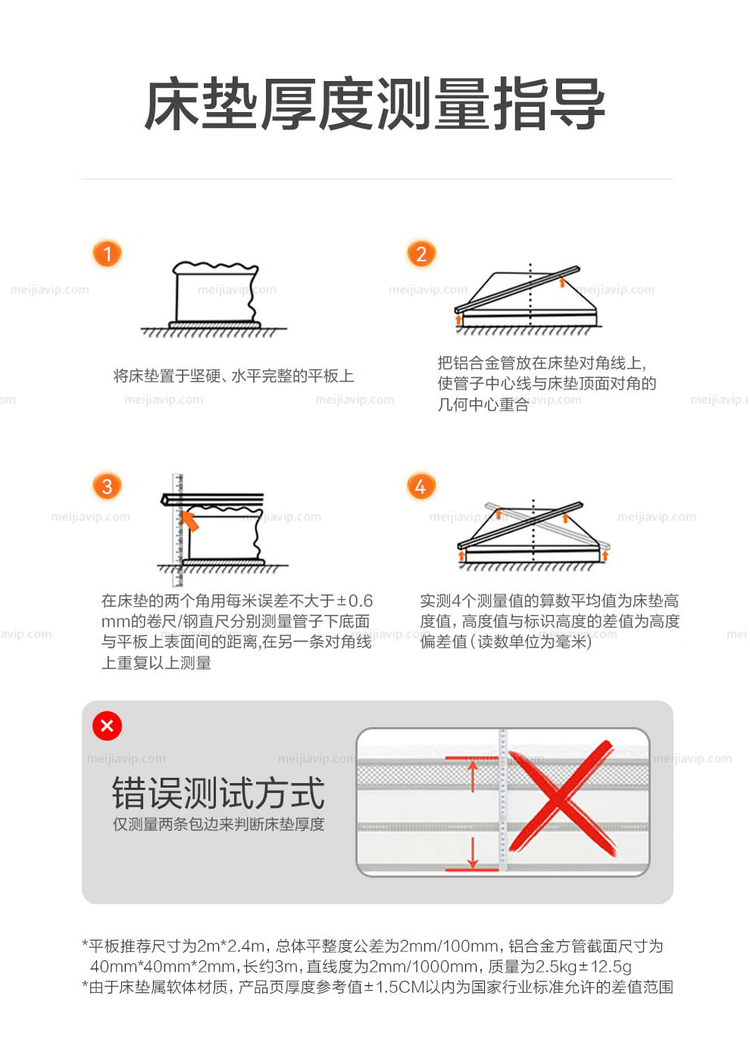 床垫厚度测量指导

1

将床垫置于坚硬、水平完整的平板上

2

把铝合金管放在床垫对角线上，使管子中心线与床垫顶面对角的几何中心重合

3

在床垫的两个角用每米误差不大于±0.6mm的卷尺/钢直尺分别测量管子下底面与平板上表面间的距离,在另一条对角线上重复以上测量

4

实测4个测量值的算数平均值为床垫高度值，高度值与标识高度的差值为高度偏差值（读数单位为毫米）

错误测试方式
仅测量两条包边来判断床垫厚度

*平板推荐尺寸为2m*2.4m，总体平整度公差为2mm/100mm，铝合金方管截面尺寸为40mm*40mm*2mm，长约3m，直线度为2mm/1000mm，质量为2.5kg±12.5g
*由于床垫属软体材质，产品页厚度参考值±1.5CM以内为国家行业标准允许的差值范围

meijiavip.com