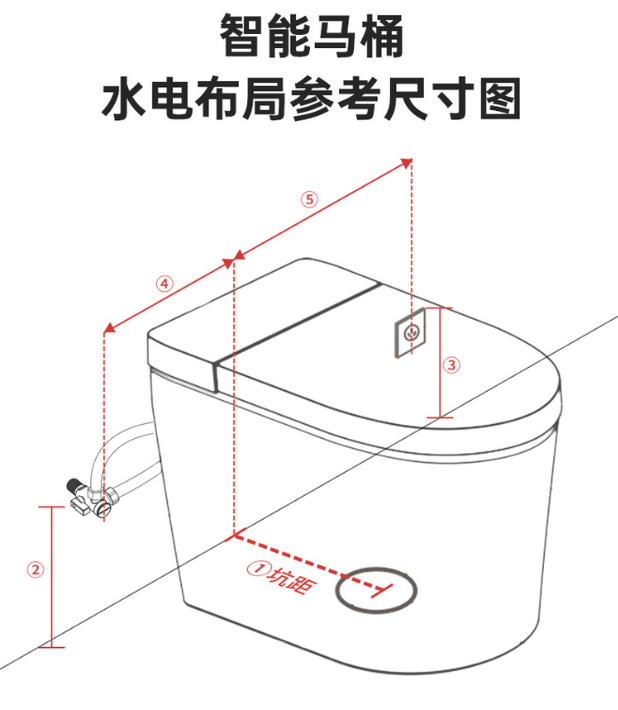 智能马桶
水电布局参考尺寸图

⑤
④
③
②
①坑距